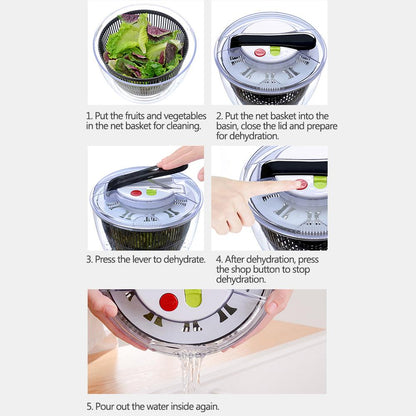 1. Put the fruits and vegetables in the net basket for cleaning.

2. Put the net basket into the basin, close the lid and prepare for dehydration.

3. Press the lever to dehydrate.

4. After dehydration, press the shop button to stop dehydration.

5. Pour out the water inside again.